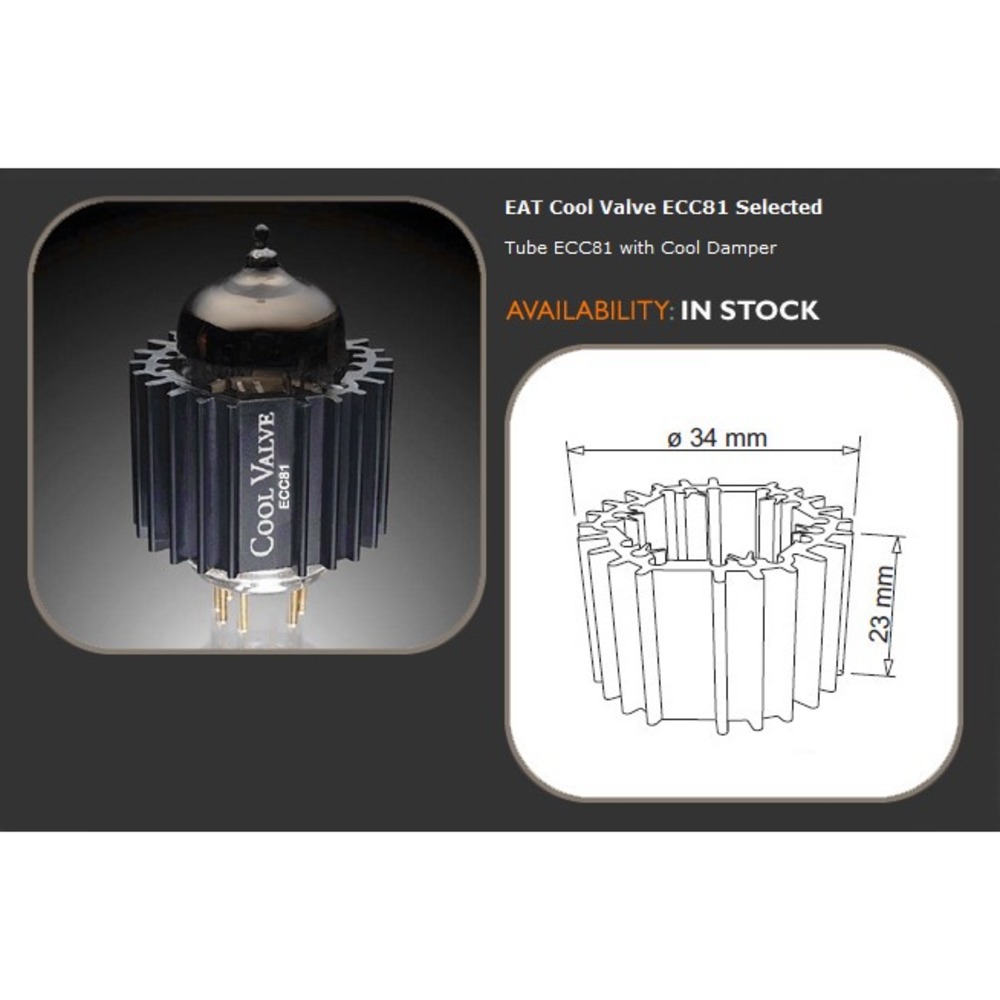 COOL VALVE
ECC81

EAT Cool Valve ECC81 Selected

Tube ECC81 with Cool Damper

AVAILABILITY: IN STOCK

ø 34 mm

23 mm