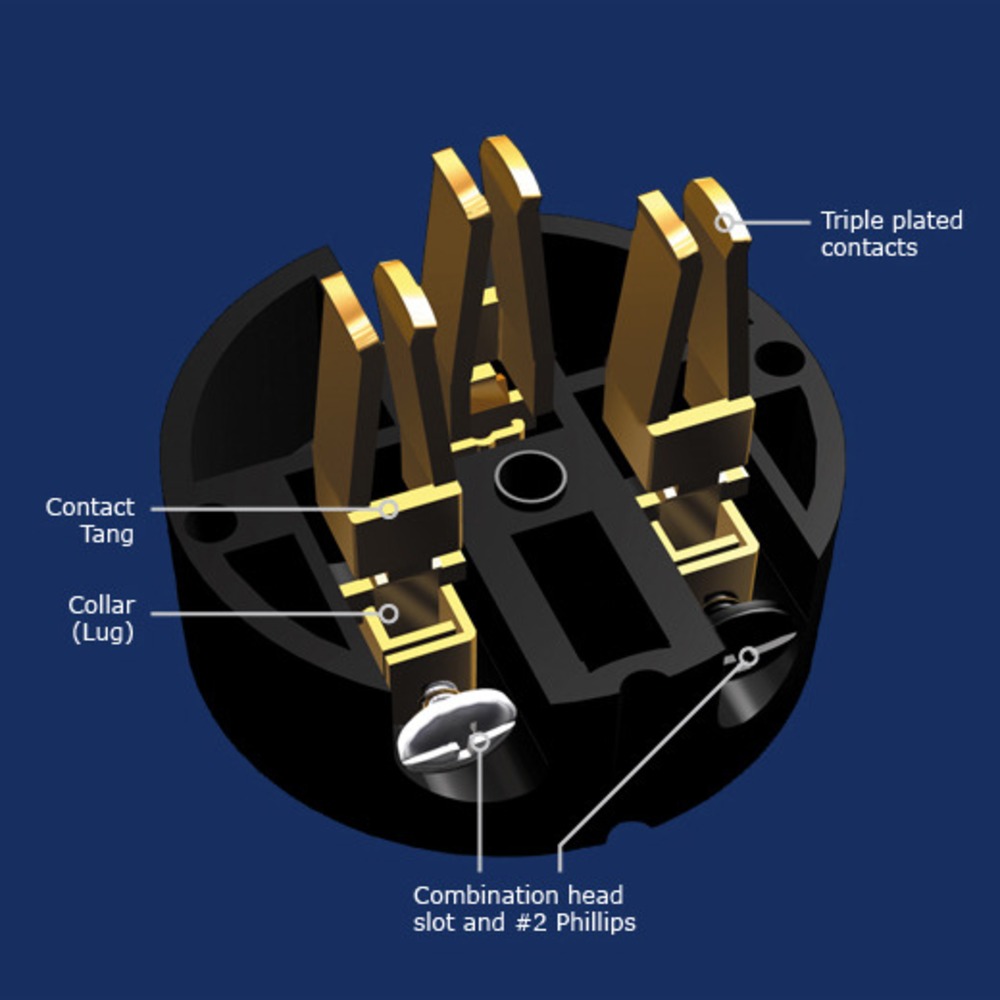 Triple plated contacts

Contact Tang

Collar (Lug)

Combination head slot and #2 Phillips