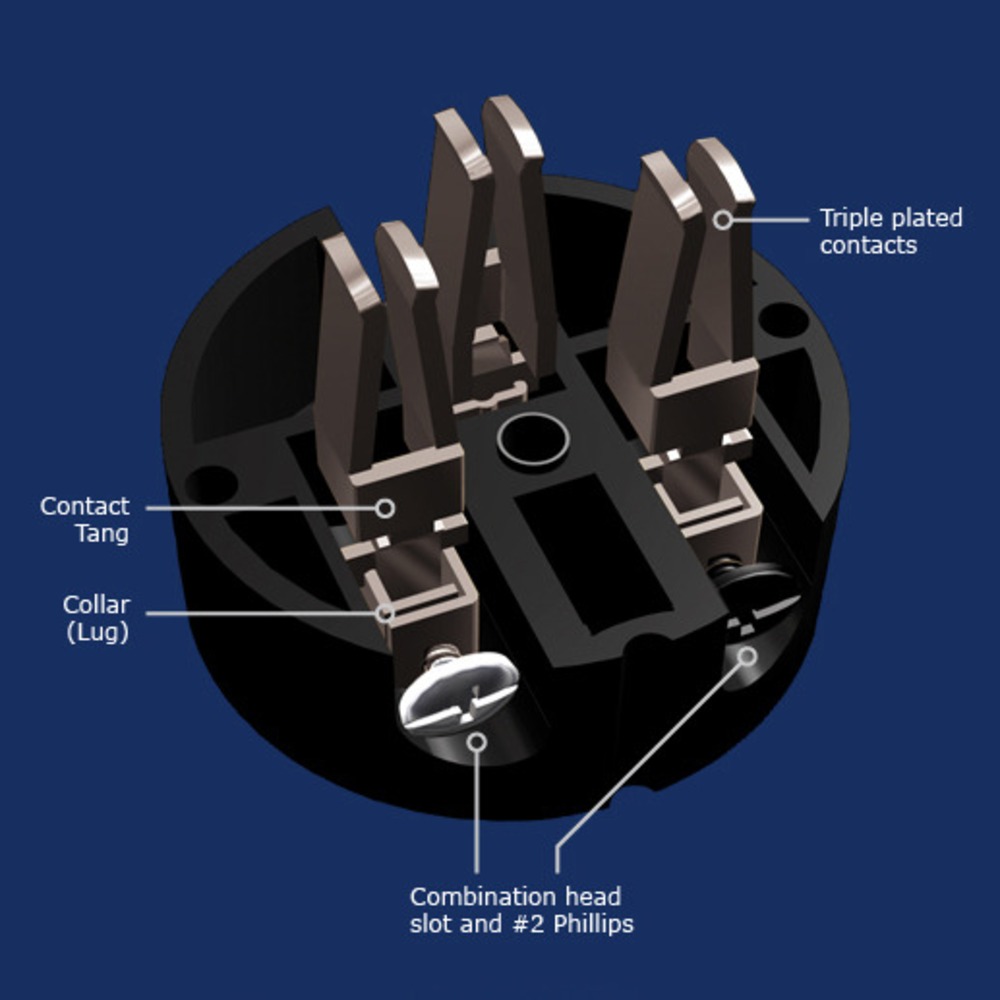 Triple plated contacts

Contact Tang

Collar (Lug)

Combination head slot and #2 Phillips