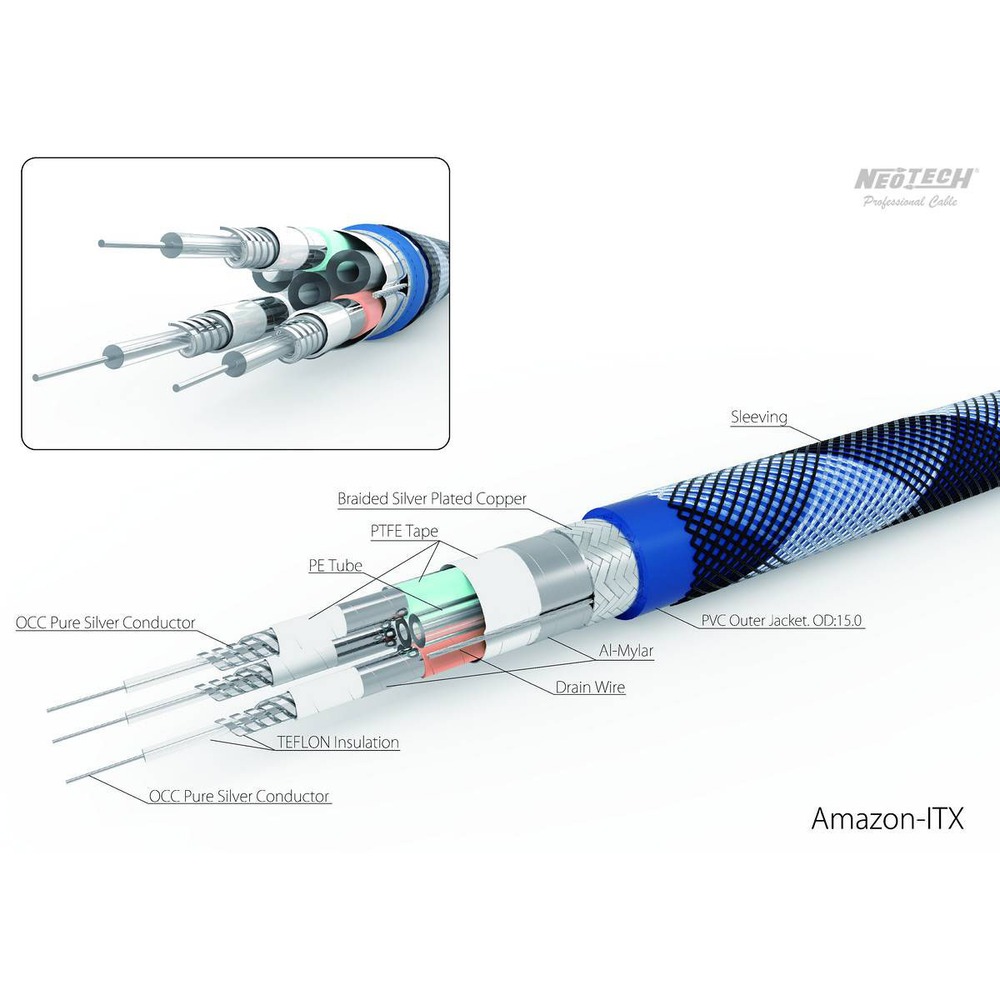 NEOTECH
Professional Cable

Sleeving

Braided Silver Plated Copper

PTFE Tape

PE Tube

OCC Pure Silver Conductor

PVC Outer Jacket. OD:15.0

Al-Mylar

Drain Wire

TEFLON Insulation

OCC Pure Silver Conductor

Amazon-ITX