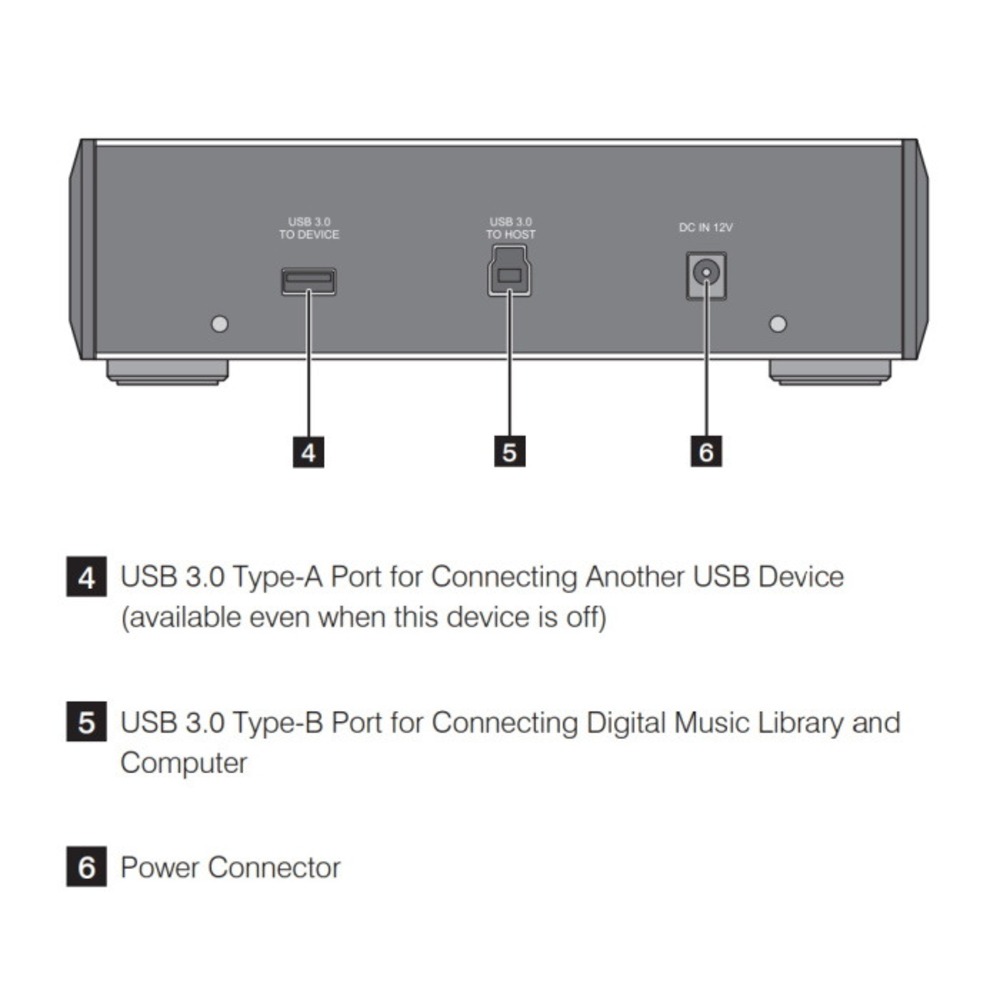 USB 3.0
TO DEVICE

USB 3.0
TO HOST

DC IN 12V

4

5

6

4 USB 3.0 Type-A Port for Connecting Another USB Device (available even when this device is off)

5 USB 3.0 Type-B Port for Connecting Digital Music Library and Computer

6 Power Connector