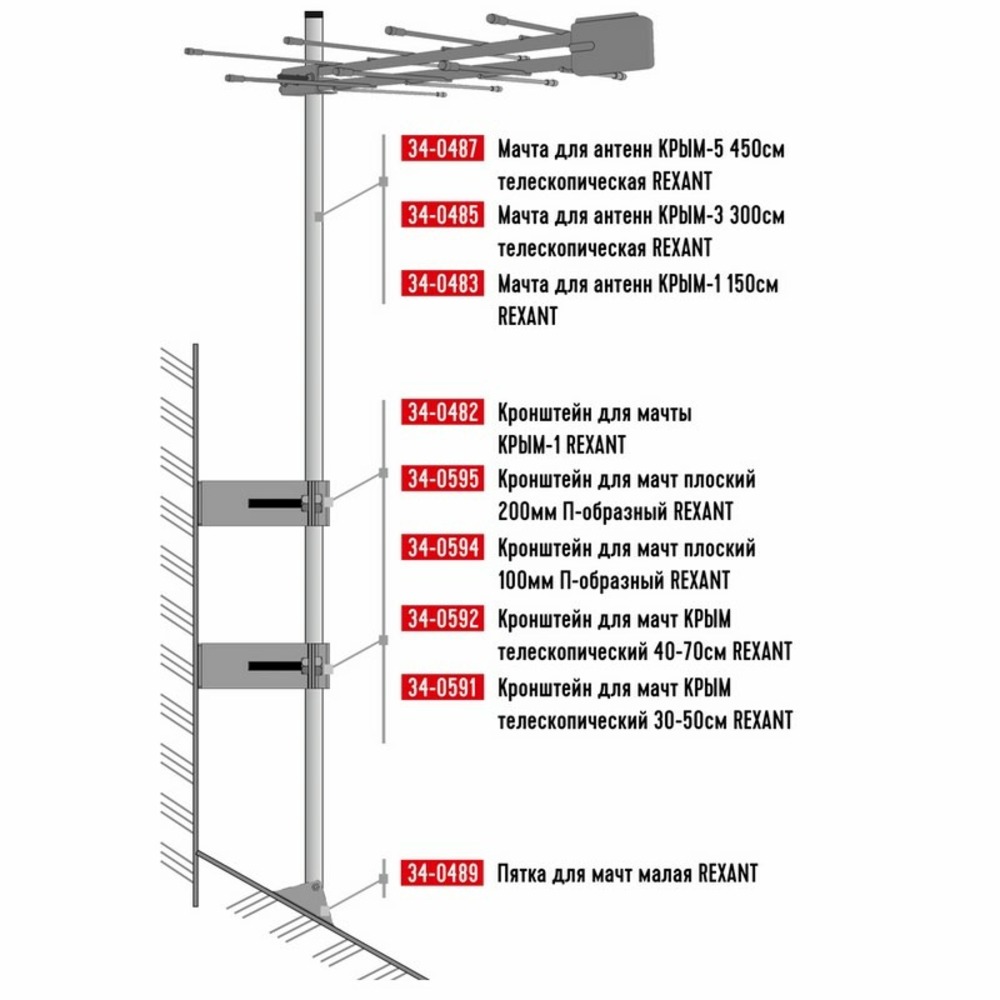 34-0487 Мачта для антенн КРЫМ-5 450см телескопическая REXANT

34-0485 Мачта для антенн КРЫМ-3 300см телескопическая REXANT

34-0483 Мачта для антенн КРЫМ-1 150см REXANT

34-0482 Кронштейн для мачты КРЫМ-1 REXANT

34-0595 Кронштейн для мачт плоский 200мм П-образный REXANT

34-0594 Кронштейн для мачт плоский 100мм П-образный REXANT

34-0592 Кронштейн для мачт КРЫМ телескопический 40-70см REXANT

34-0591 Кронштейн для мачт КРЫМ телескопический 30-50см REXANT

34-0489 Пятка для мачт малая REXANT