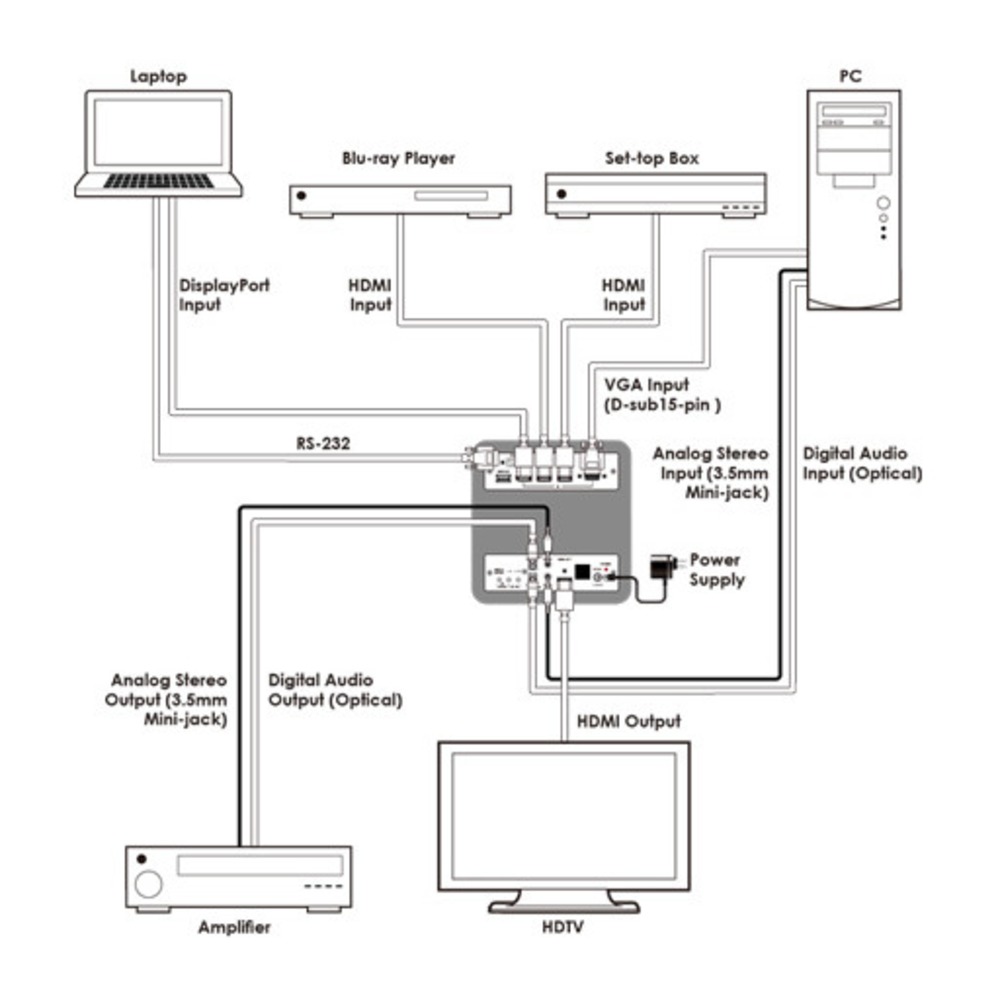 Laptop

PC

Blu-ray Player

Set-top Box

DisplayPort Input

HDMI Input

HDMI Input

VGA Input (D-sub15-pin )

RS-232

Analog Stereo Input (3.5mm Mini-jack)

Digital Audio Input (Optical)

Power Supply

Analog Stereo Output (3.5mm Mini-jack)

Digital Audio Output (Optical)

HDMI Output

Amplifier

HDTV